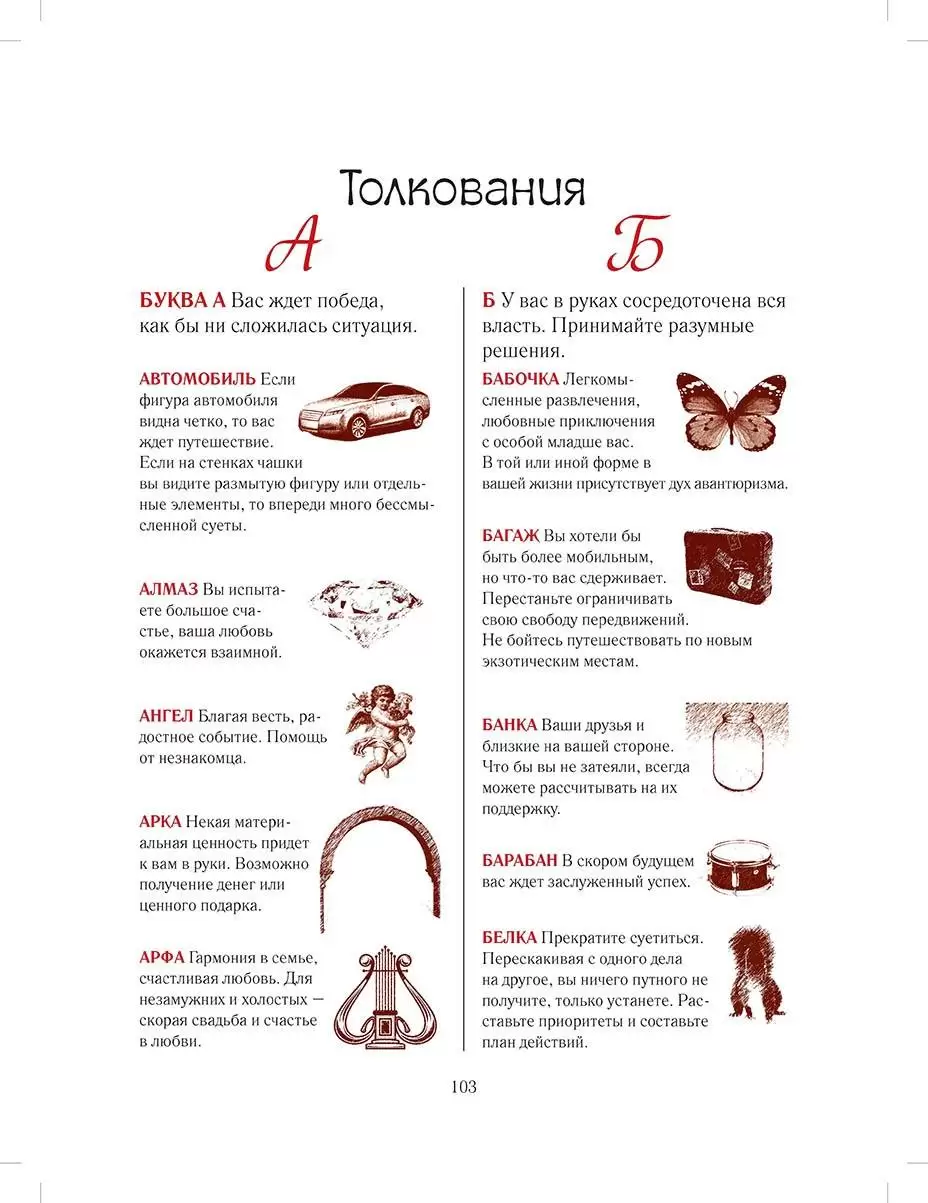 Толкования

А

БУКВА А Вас ждет победа, как бы ни сложилась ситуация.

АВТОМОБИЛЬ Если фигура автомобиля видна четко, то вас ждет путешествие. Если на стенках чашки вы видите размытую фигуру или отдельные элементы, то впереди много бессмысленной суеты.

АЛМАЗ Вы испытаете большое счастье, ваша любовь окажется взаимной.

АНГЕЛ Благая весть, радостное событие. Помощь от незнакомца.

АРКА Некая материальная ценность придет к вам в руки. Возможно получение денег или ценного подарка.

АРФА Гармония в семье, счастливая любовь. Для незамужних и холостых — скорая свадьба и счастье в любви.

Б

Б У вас в руках сосредоточена вся власть. Принимайте разумные решения.

БАБОЧКА Легкомысленные развлечения, любовные приключения с особой младше вас. В той или иной форме в вашей жизни присутствует дух авантюризма.

БАГАЖ Вы хотели бы быть более мобильным, но что-то вас сдерживает. Перестаньте ограничивать свою свободу передвижений. Не бойтесь путешествовать по новым экзотическим местам.

БАНКА Ваши друзья и близкие на вашей стороне. Что бы вы не затеяли, всегда можете рассчитывать на их поддержку.

БАРАБАН В скором будущем вас ждет заслуженный успех.

БЕЛКА Прекратите суетиться. Перескакивая с одного дела на другое, вы ничего путного не получите, только устанете. Расставьте приоритеты и составьте план действий.

103