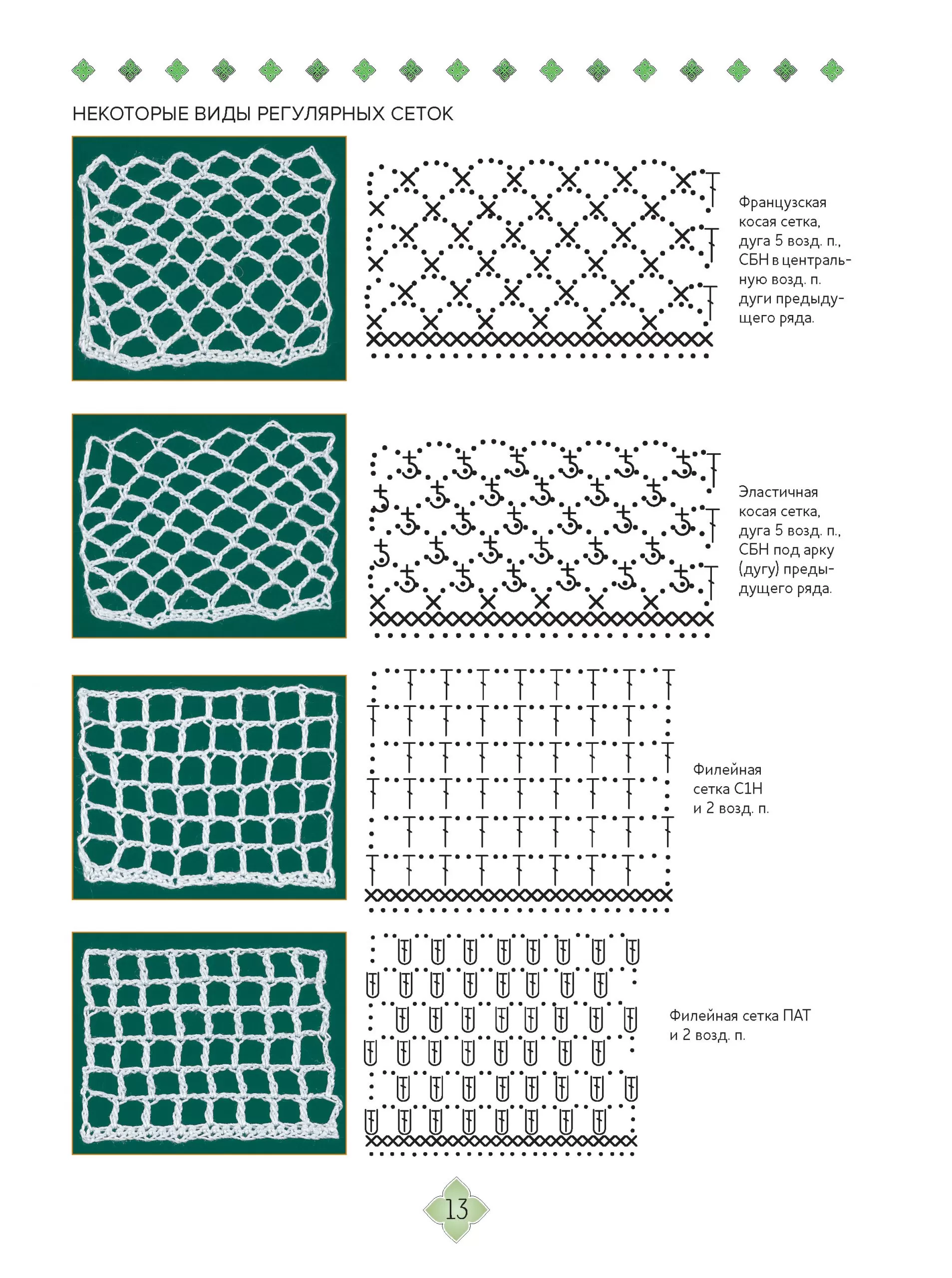 НЕКОТОРЫЕ ВИДЫ РЕГУЛЯРНЫХ СЕТОК

Французская косая сетка, дуга 5 возд. п., СБН в центральную возд. п. дуги предыдущего ряда.

Эластичная косая сетка, дуга 5 возд. п., СБН под арку (дугу) предыдущего ряда.

Филейная сетка С1Н и 2 возд. п.

Филейная сетка ПАТ и 2 возд. п.

13