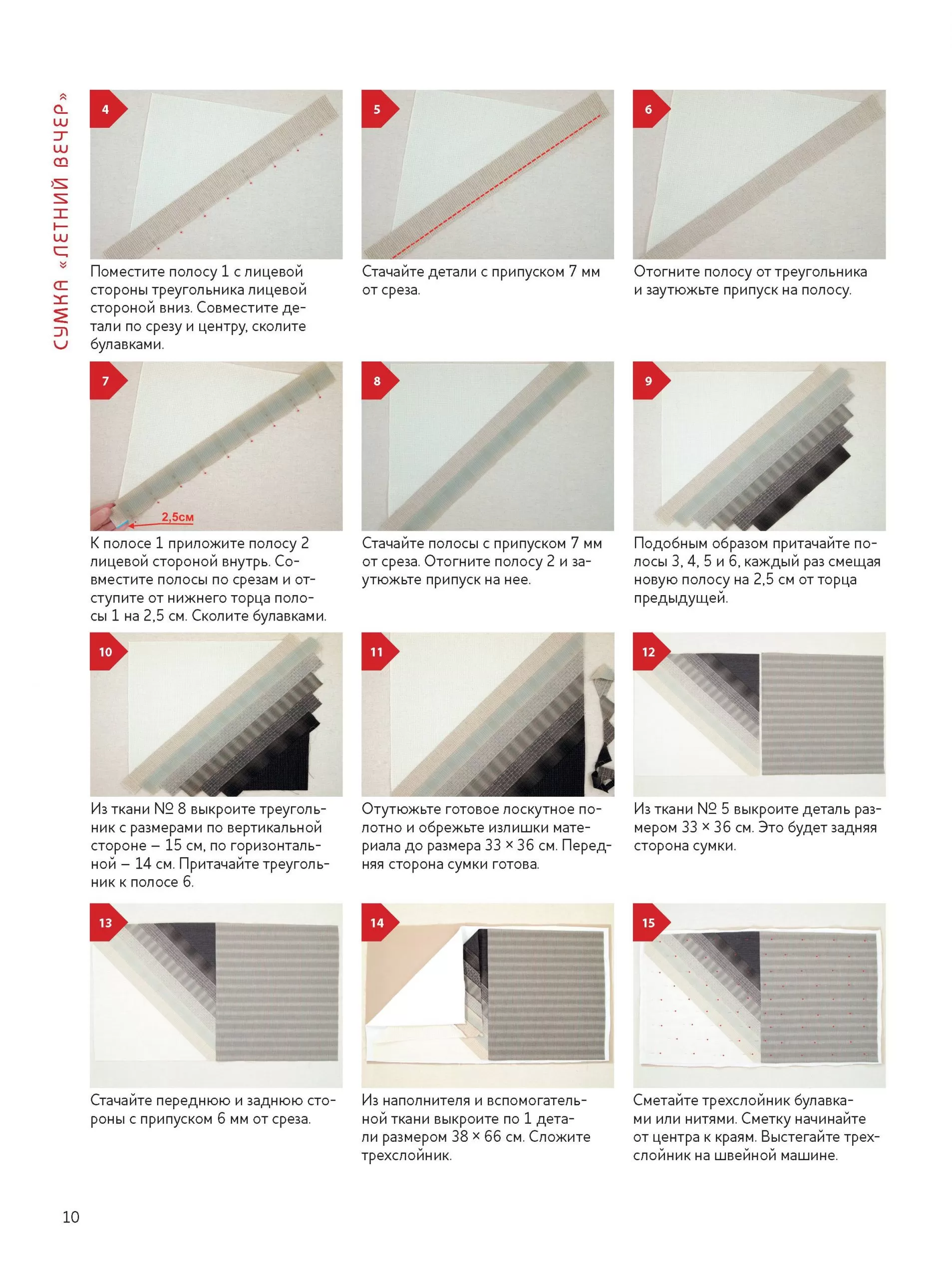 СУМКА «ЛЕТНИЙ ВЕЧЕР»

4

Поместите полосу 1 с лицевой стороны треугольника лицевой стороной вниз. Совместите детали по срезу и центру, сколите булавками.

5

Стачайте детали с припуском 7 мм от среза.

6

Отогните полосу от треугольника и заутюжьте припуск на полосу.

7

2,5см

К полосе 1 приложите полосу 2 лицевой стороной внутрь. Совместите полосы по срезам и отступите от нижнего торца полосы 1 на 2,5 см. Сколите булавками.

8

Стачайте полосы с припуском 7 мм от среза. Отогните полосу 2 и заутюжьте припуск на нее.

9

Подобным образом притачайте полосы 3, 4, 5 и 6, каждый раз смещая новую полосу на 2,5 см от торца предыдущей.

10

Из ткани № 8 выкроите треугольник с размерами по вертикальной стороне – 15 см, по горизонтальной – 14 см. Притачайте треугольник к полосе 6.

11

Отутюжьте готовое лоскутное полотно и обрежьте излишки материала до размера 33 × 36 см. Передняя сторона сумки готова.

12

Из ткани № 5 выкроите деталь размером 33 × 36 см. Это будет задняя сторона сумки.

13

Стачайте переднюю и заднюю стороны с припуском 6 мм от среза.

14

Из наполнителя и вспомогательной ткани выкроите по 1 детали размером 38 × 66 см. Сложите трехслойник.

15

Сметайте трехслойник булавками или нитями. Сметку начинайте от центра к краям. Выстегайте трехслойник на швейной машине.

10