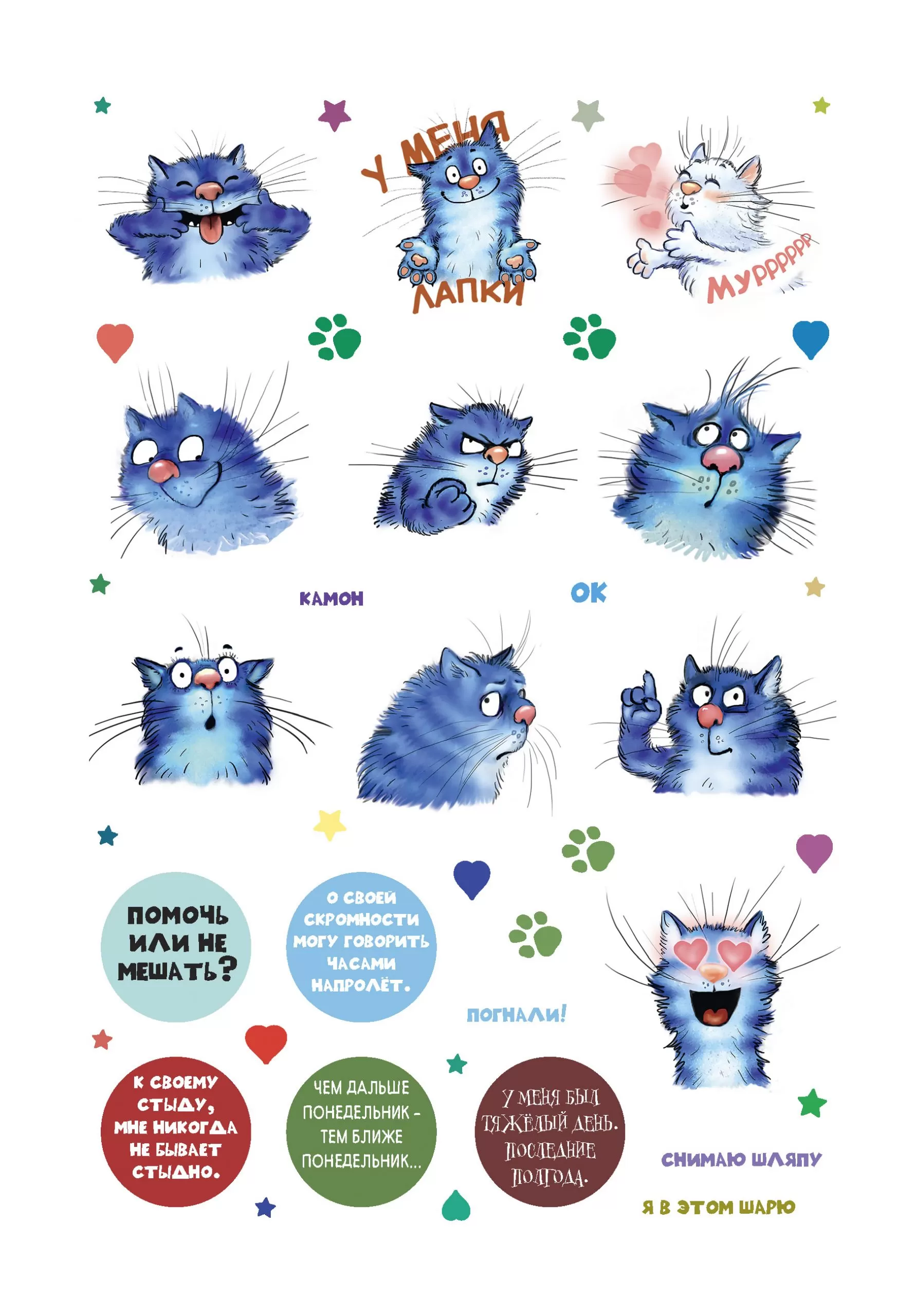 У МЕНЯ ЛАПКИ

МУРРРРР

КАМОН

ОК

ПОМОЧЬ ИЛИ НЕ МЕШАТЬ?

О СВОЕЙ СКРОМНОСТИ МОГУ ГОВОРИТЬ ЧАСАМИ НАПРОЛЁТ.

ПОГНАЛИ!

К СВОЕМУ СТЫДУ, МНЕ НИКОГДА НЕ БЫВАЕТ СТЫДНО.

ЧЕМ ДАЛЬШЕ ПОНЕДЕЛЬНИК – ТЕМ БЛИЖЕ ПОНЕДЕЛЬНИК...

У МЕНЯ БЫЛ ТЯЖЁЛЫЙ ДЕНЬ. ПОСЛЕДНИЕ ПОЛГОДА.

СНИМАЮ ШЛЯПУ

Я В ЭТОМ ШАРЮ