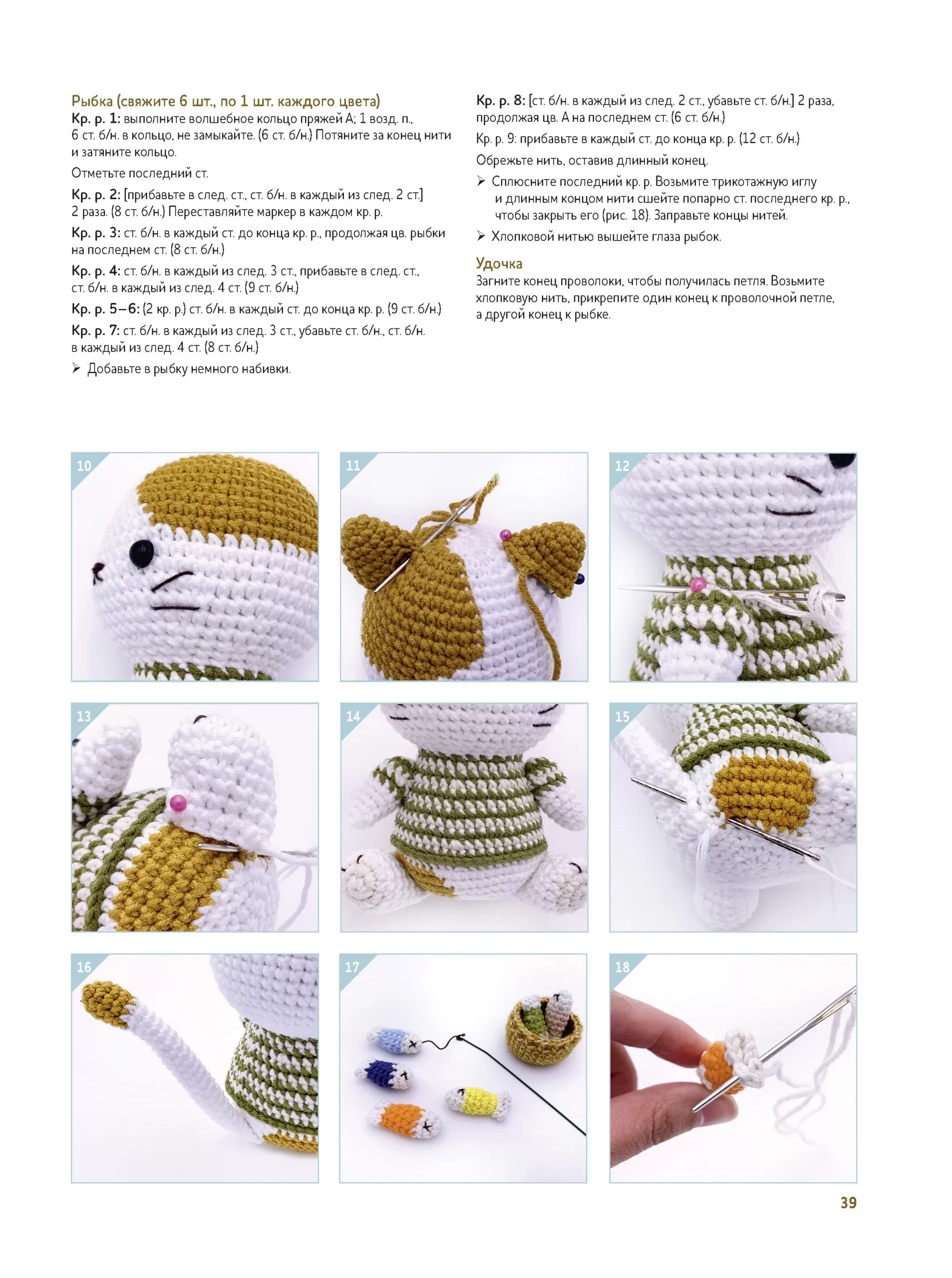 Рыбка (свяжите 6 шт., по 1 шт. каждого цвета)
Кр. р. 1: выполните волшебное кольцо пряжей А; 1 возд. п., 6 ст. б/н. в кольцо, не замыкайте. (6 ст. б/н.) Потяните за конец нити и затяните кольцо.

Отметьте последний ст.

Кр. р. 2: [прибавьте в след. ст., ст. б/н. в каждый из след. 2 ст.] 2 раза. (8 ст. б/н.) Переставляйте маркер в каждом кр. р.

Кр. р. 3: ст. б/н. в каждый ст. до конца кр. р., продолжая цв. рыбки на последнем ст. (8 ст. б/н.)

Кр. р. 4: ст. б/н. в каждый из след. 3 ст., прибавьте в след. ст., ст. б/н. в каждый из след. 4 ст. (9 ст. б/н.)

Кр. р. 5–6: (2 кр. р.) ст. б/н. в каждый ст. до конца кр. р. (9 ст. б/н.)

Кр. р. 7: ст. б/н. в каждый из след. 3 ст., убавьте ст. б/н., ст. б/н. в каждый из след. 4 ст. (8 ст. б/н.)

➢ Добавьте в рыбку немного набивки.

Кр. р. 8: [ст. б/н. в каждый из след. 2 ст., убавьте ст. б/н.] 2 раза, продолжая цв. А на последнем ст. (6 ст. б/н.)

Кр. р. 9: прибавьте в каждый ст. до конца кр. р. (12 ст. б/н.)

Обрежьте нить, оставив длинный конец.

➢ Сплюсните последний кр. р. Возьмите трикотажную иглу и длинным концом нити сшейте попарно ст. последнего кр. р., чтобы закрыть его (рис. 18). Заправьте концы нитей.

➢ Хлопковой нитью вышейте глаза рыбок.

Удочка
Загните конец проволоки, чтобы получилась петля. Возьмите хлопковую нить, прикрепите один конец к проволочной петле, а другой конец к рыбке.

10

11

12

13

14

15

16

17

18

39